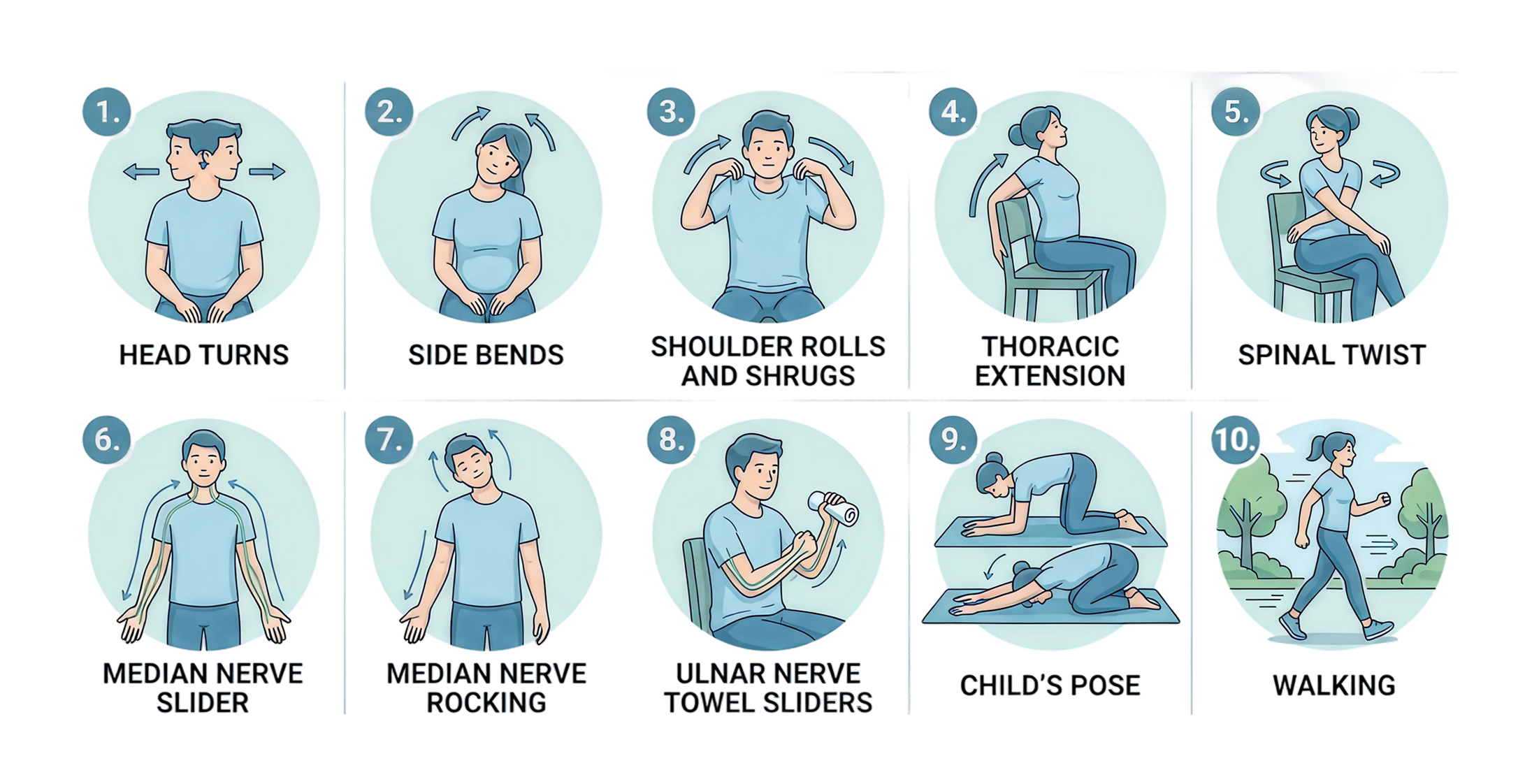 1.
HEAD TURNS

2.
SIDE BENDS

3.
SHOULDER ROLLS AND SHRUGS

4.
THORACIC EXTENSION

5.
SPINAL TWIST

6.
MEDIAN NERVE SLIDER

7.
MEDIAN NERVE ROCKING

8.
ULNAR NERVE TOWEL SLIDERS

9.
CHILD'S POSE

10.
WALKING